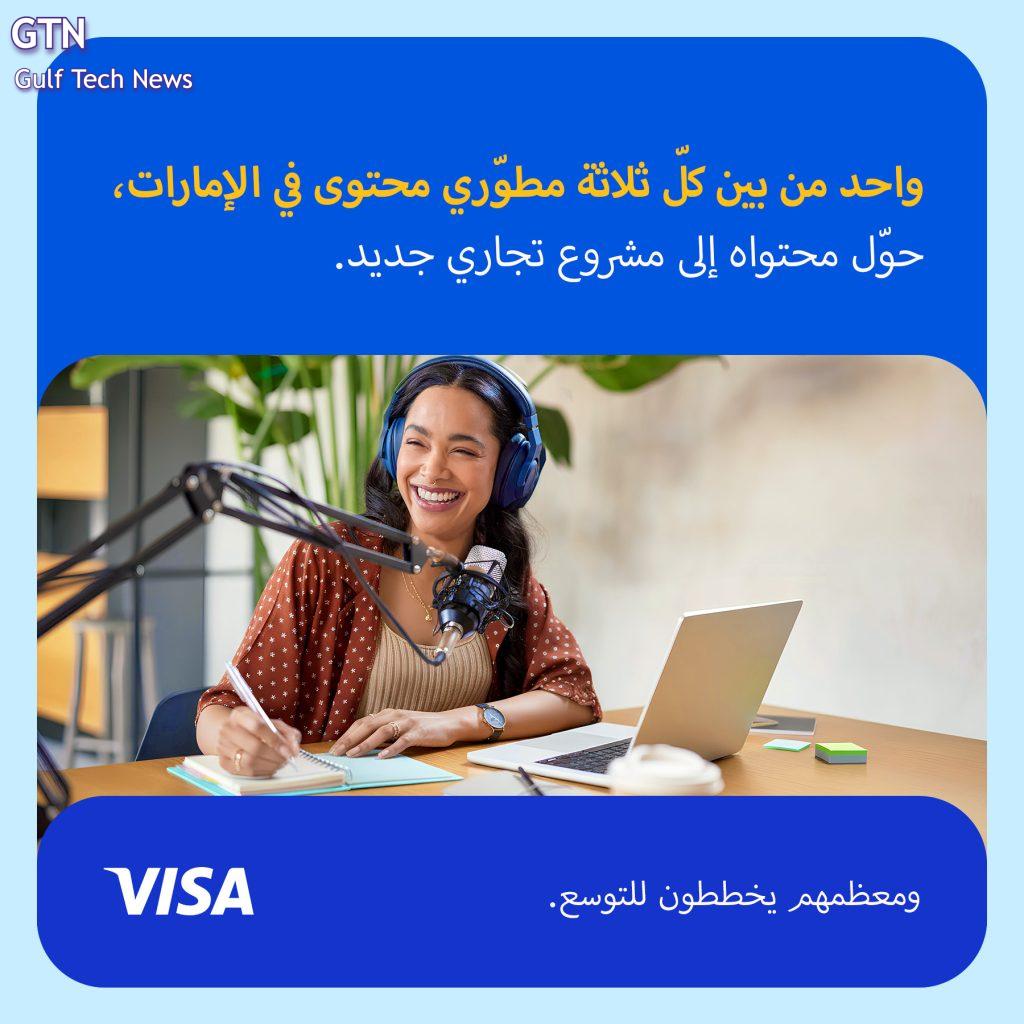 GTN
Gulf Tech News

واحد من بين كلّ ثلاثة مطوّري محتوى في الإمارات،
حوّل محتواه إلى مشروع تجاري جديد.

VISA

ومعظمهم يخططون للتوسع.